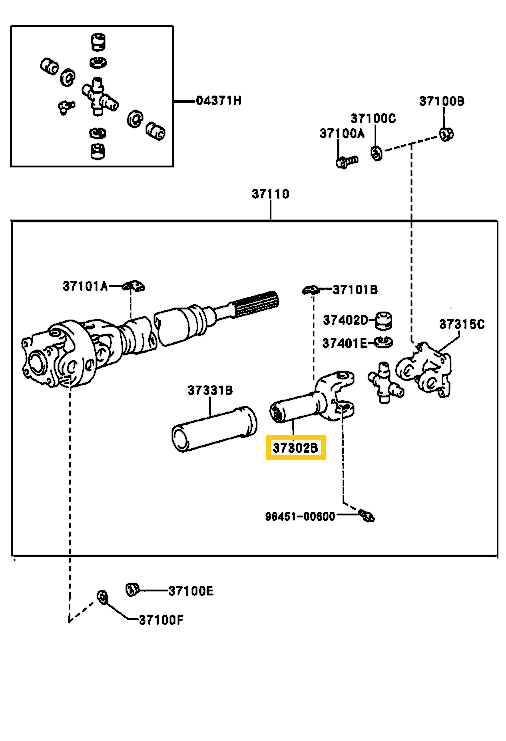 04371H

37100B
37100C
37100A

37110

37101A
37101B
37402D
37401E
37315C
37331B
37302B
98451-00600

37100E
37100F