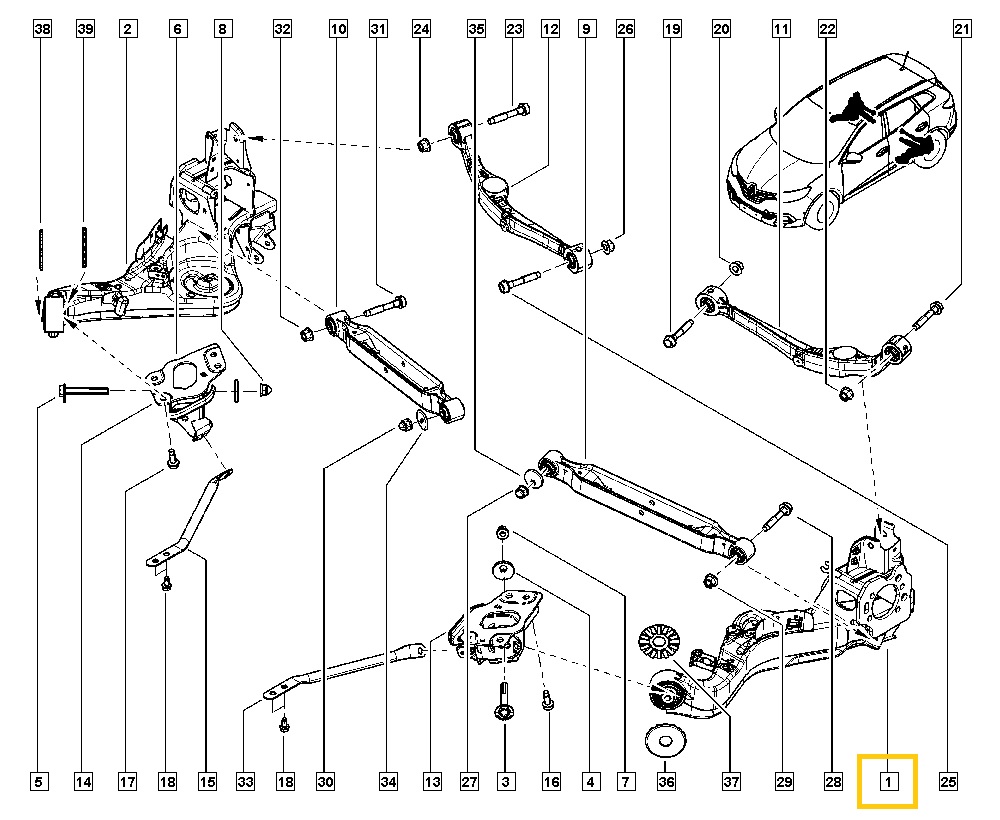 38 39 2 6 8 32 10 31 24 35 23 12 9 26 19 20 11 22 21

5 14 17 18 15 33 18 30 34 13 27 3 16 4 7 36 37 29 28 1 25