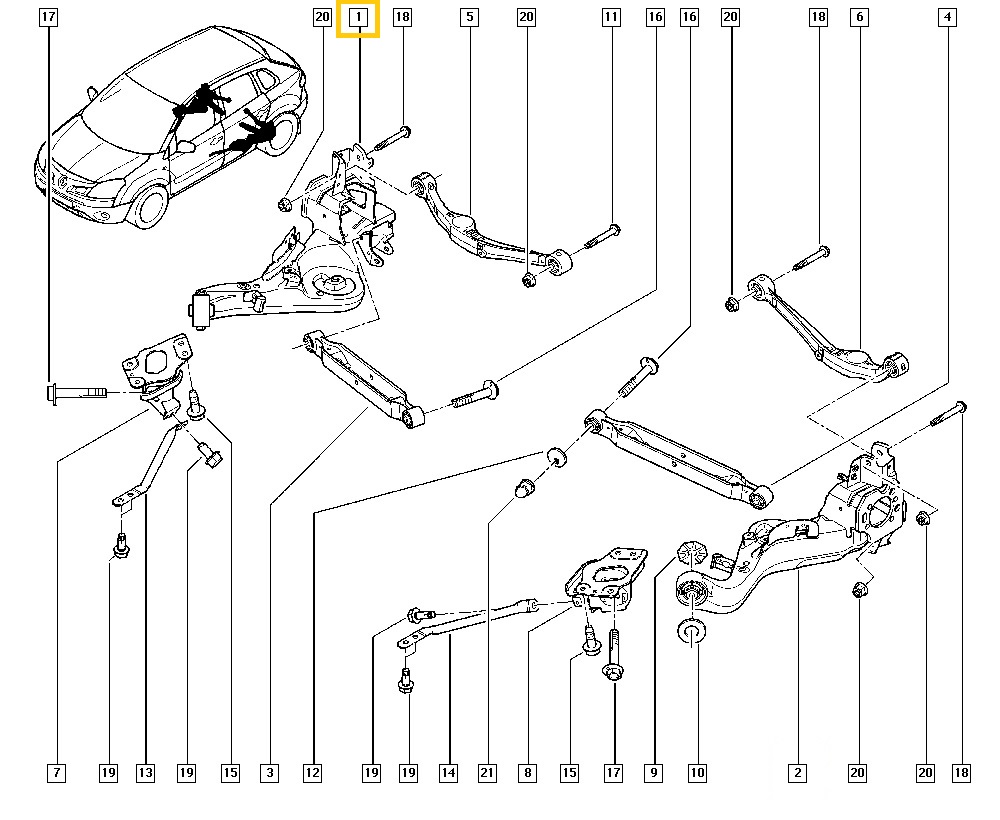 17
20
1
18
5
20
11
16
16
20
18
6
4

7
19
13
19
15
3
12
19
19
14
21
8
15
17
9
10
2
20
20
18