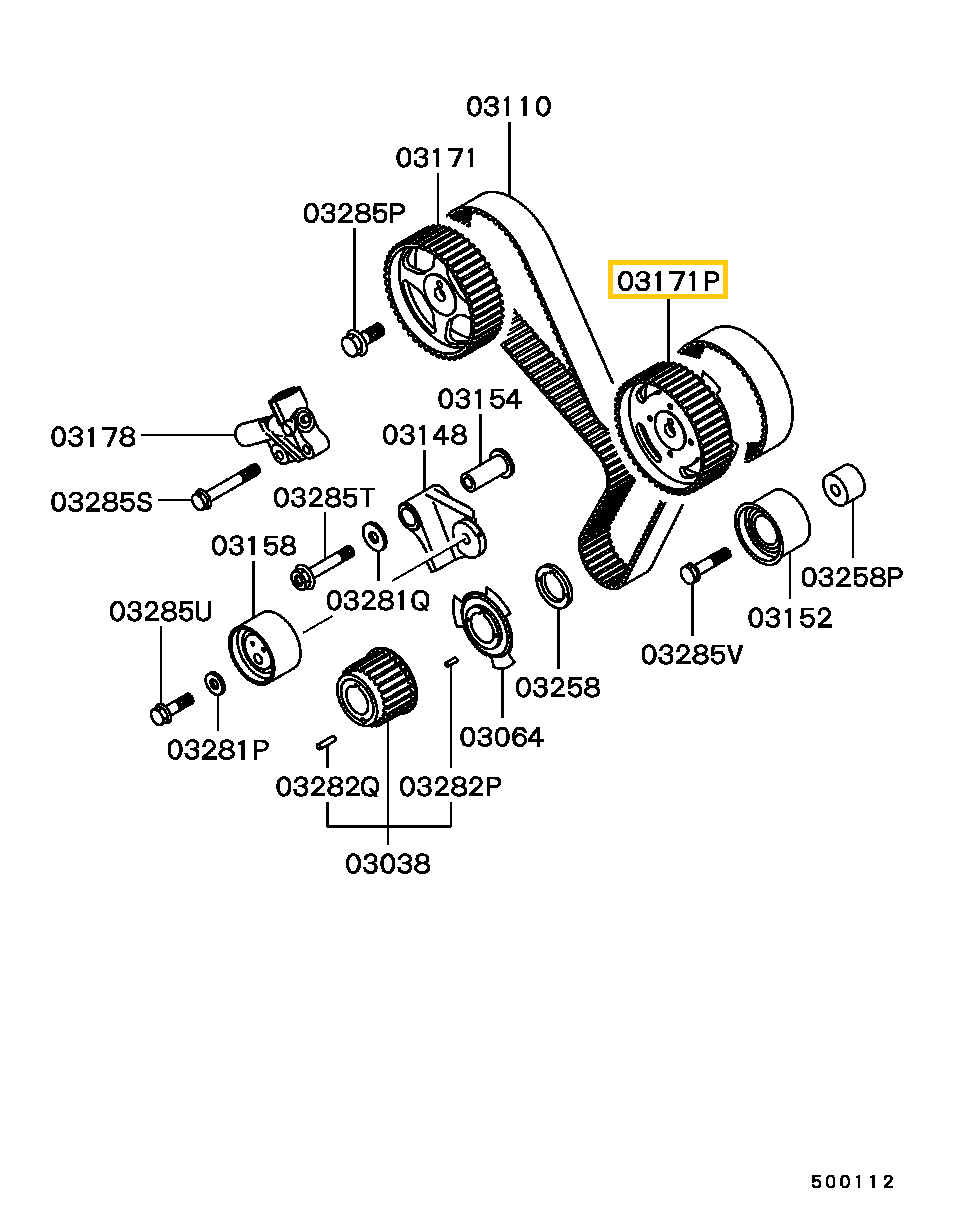 03110
03171
03285P
03171P
03154
03178
03148
03285S
03285T
03158
03281Q
03258P
03285U
03152
03285V
03258
03281P
03064
03282Q
03282P
03038
500112