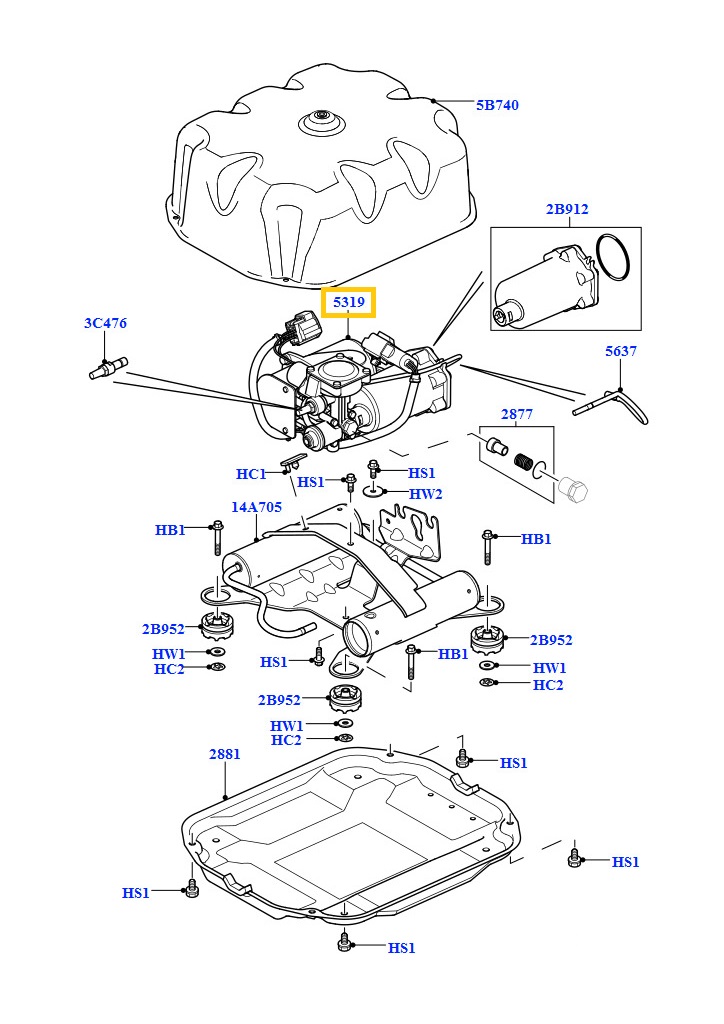 5B740

2B912

5319

3C476

5637

2877

HC1

HS1

HS1

HW2

14A705

HB1

HB1

2B952

2B952

HW1

HC2

HS1

HB1

HW1

HC2

2B952

HW1

HC2

2881

HS1

HS1

HS1

HS1